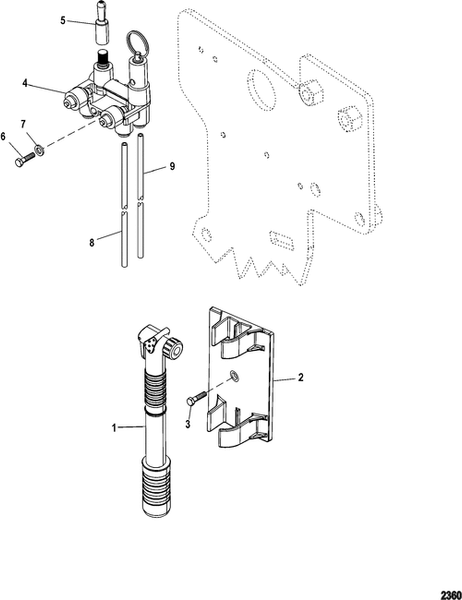 5
4
7
6
9
8
2
3
1
2360