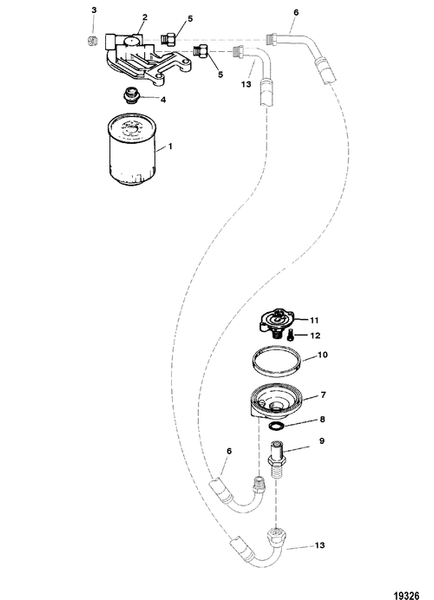 3
2
5
6
5
13
4
1
11
12
10
7
8
9
6
13
19326