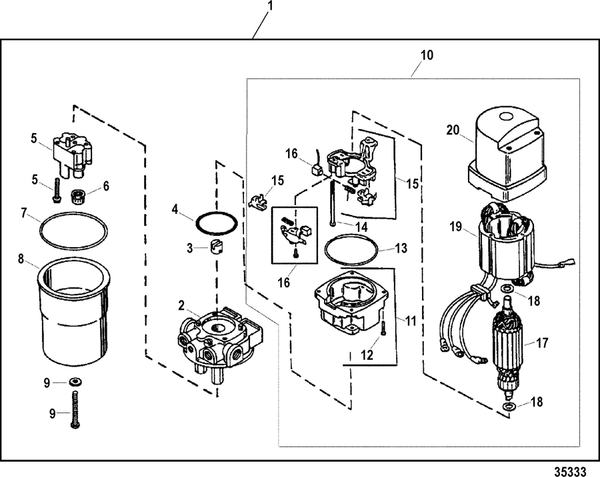 1
10
5
5
6
7
8
9
9
4
3
2
16
15
15
14
16
13
11
12
20
19
18
17
18
35333