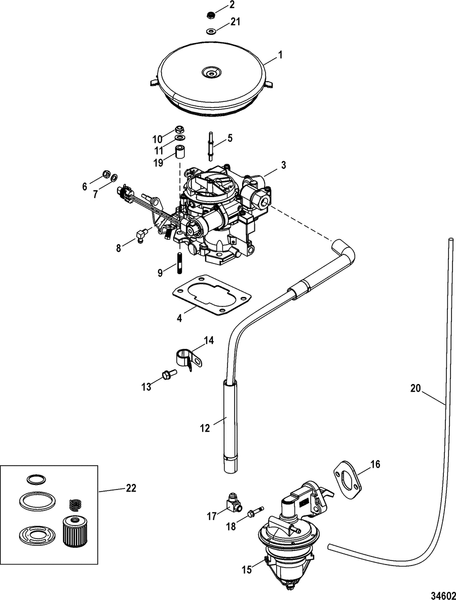 2
21
1
10
11
19
5
3
6
7
8
9
4
14
13
12
20
16
22
17
18
15
34602