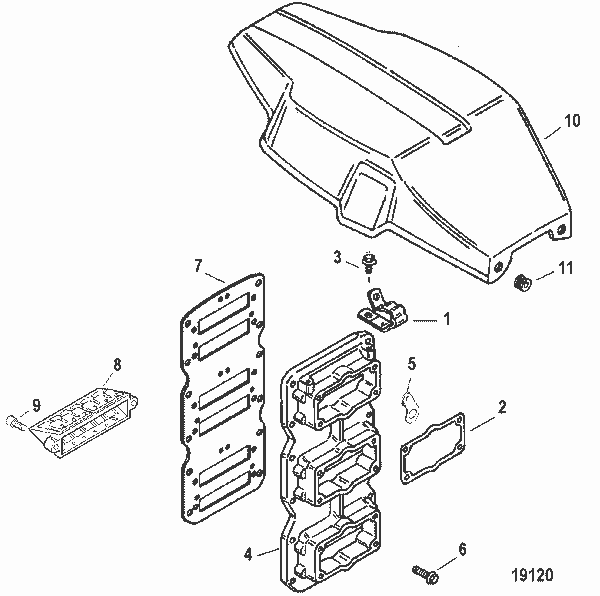 10

3

11

7

1

8

5

9

2

4

6

19120