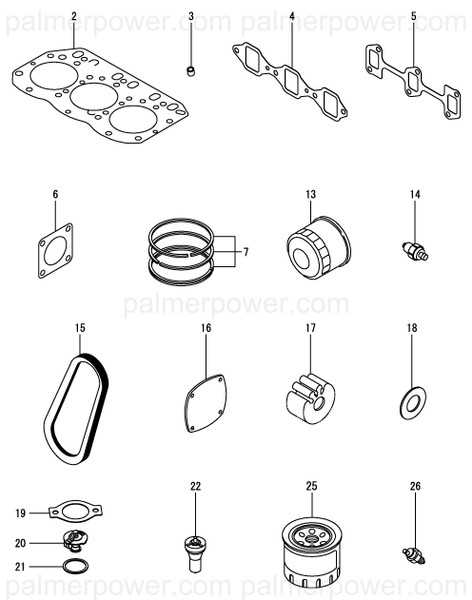 palmerpower.com palmerpower.com

2
3
4
5
6
7
13
14
palmerpower.com
15
16
17
18
19
20
21
22
25
26
palmerpower.com palmerpower.com