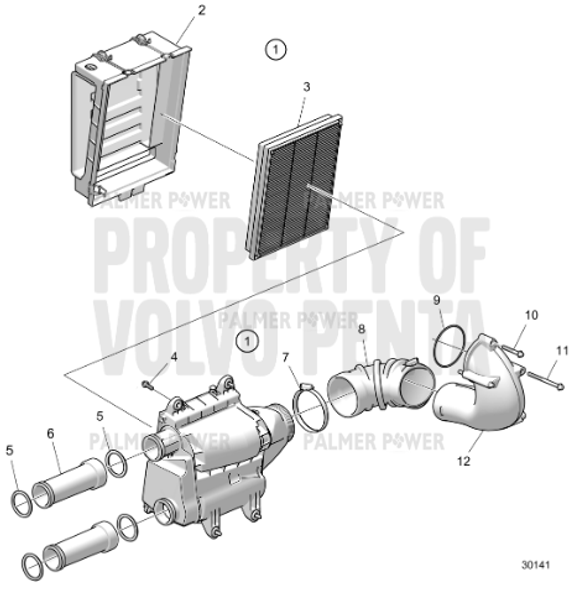 2

1

3

PALMER POWER PALMER POWER

PROPERTY OF VOLVO PENTA

PALMER POWER

1

9

10

8

11

4

7

5

6

5

PALMER POWER PALMER POWER

12

30141