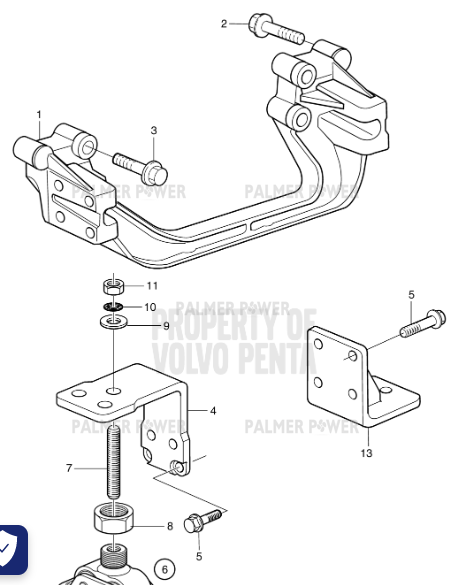 2
1
3
PALMER POWER
PALMER POWER
11
10
9
PALMER POWER
PROPERTY OF
VOLVO PENTA
5
4
PALMER POWER
PALMER POWER
13
7
8
5
6