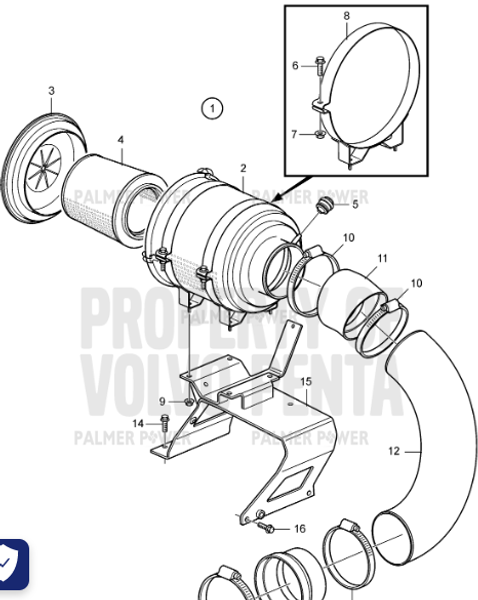 8
6
7
3
1
4
2
PALMER POWER
PALMER POWER
5
10
11
10
PROPERTY OF VOLVO PENTA
PALMER POWER
15
9
14
PALMER POWER
PALMER POWER
12
16