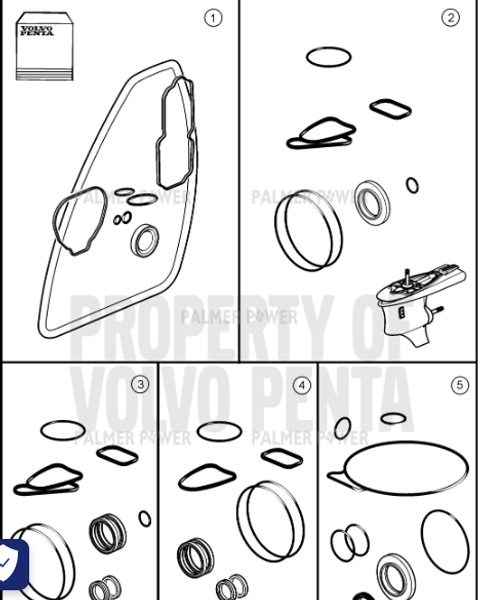 VOLVO PENTA

1

2

PALMER POWER

PALMER POWER

PALMER POWER

PROPERTY OF VOLVO PENTA

3

4

5

PALMER POWER

PALMER POWER