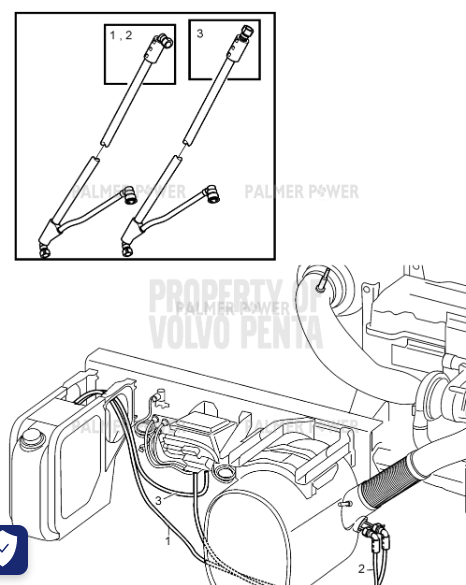 1 , 2

3

PALMER POWER

PALMER POWER

PROPERTY OF
VOLVO PENTA

PALMER POWER

PALMER POWER

PALMER POWER

3

1

2