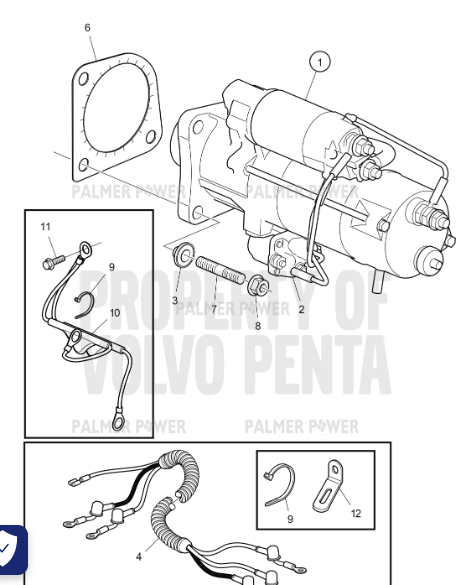 6
1
PALMER POWER
PALMER POWER
11
9
10
3
7
8
2
PALMER POWER
PROPERTY OF
VOLVO PENTA
PALMER POWER
PALMER POWER
9
12
4