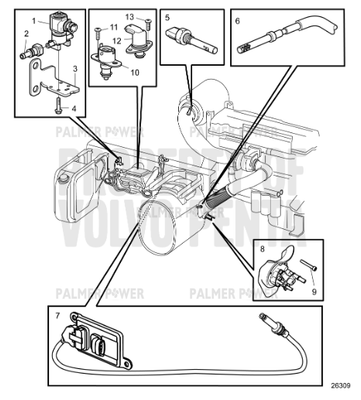 1
2
3
4
13
11
12
10
5
6
PALMER POWER
PALMER POWER
PROPERTY OF
VOLVO PENTA
PALMER POWER
8
9
PALMER POWER
PALMER POWER
7
26309