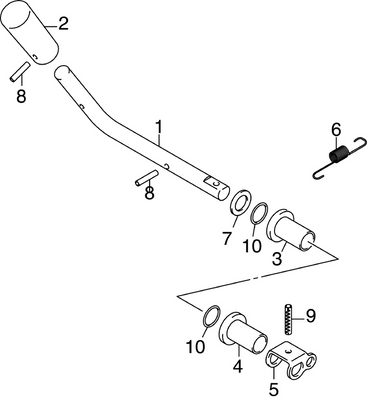 2
8
1
6
8
7
10
3
9
10
4
5