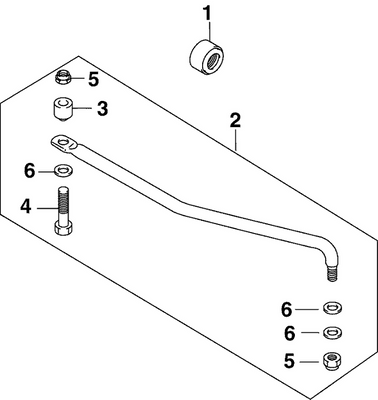 1
5
3
2
6
4
6
6
5