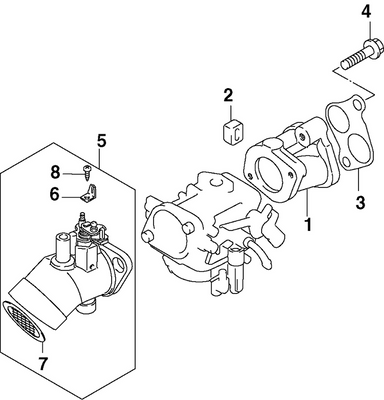 4
2
C
5
8
6
3
1
7