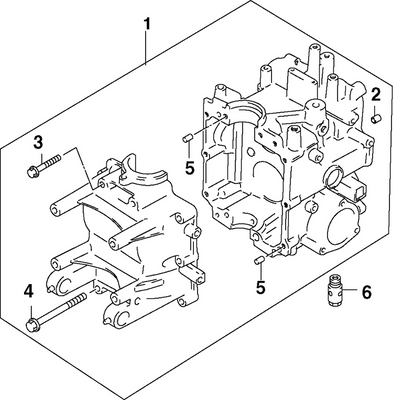 1
2
3
5
4
5
6