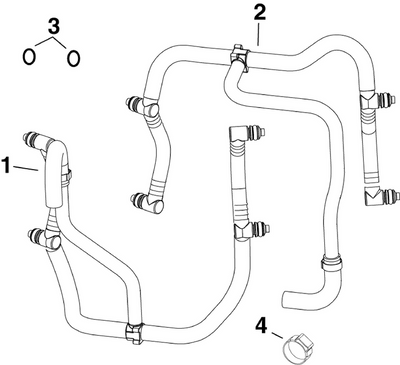 3
2
1
4