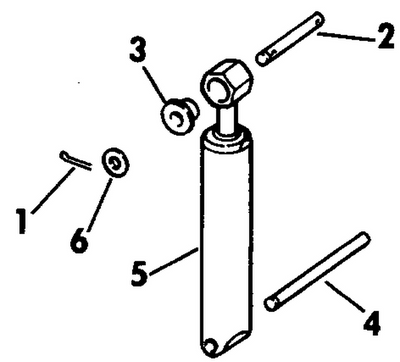 3
2
1
6
5
4