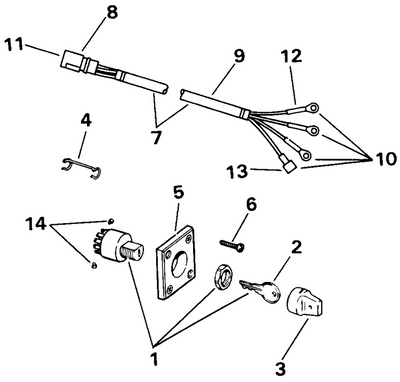 8
11
9
12
4
7
10
13
5
6
14
2
1
3