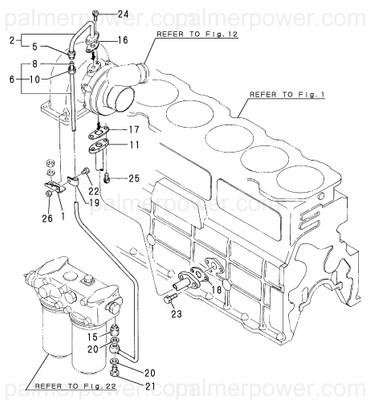 palmerpower.com palmerpower.com

24
2
5
16
REFER TO Fig.12
8
6
10
REFER TO Fig.1
17
11
25
22
19
26
1
palmerpower.com
18
23
15
20
20
21
REFER TO Fig.22

palmerpower.com palmerpower.com