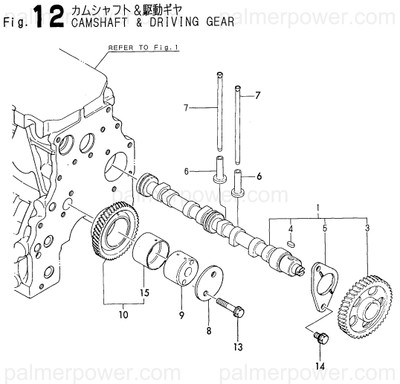 Fig. 12 カムシャフト&駆動ギヤ
CAMSHAFT & DRIVING GEAR

palmerpower.com

REFER TO Fig. 1

7
7
6
6
palmerpower.com
1
4
5
3
15
10
9
8
13
14

palmerpower.com palmerpower.com