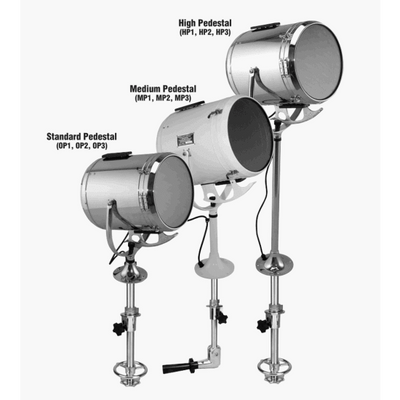 High Pedestal
(HP1, HP2, HP3)

Medium Pedestal
(MP1, MP2, MP3)

Standard Pedestal
(OP1, OP2, OP3)