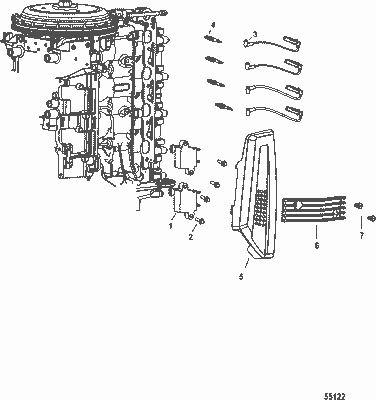 4
3
1
2
5
6
7
55122