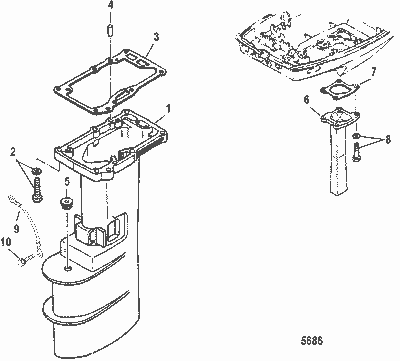 4
3
1
2
5
9
10
7
6
8
5686