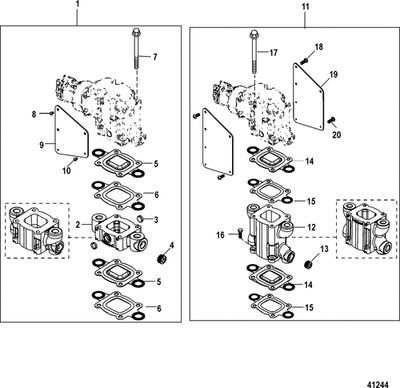 1
7
8
9
10
5
6
2
3
4
5
6
11
17
18
19
20
14
15
12
16
13
14
15
41244