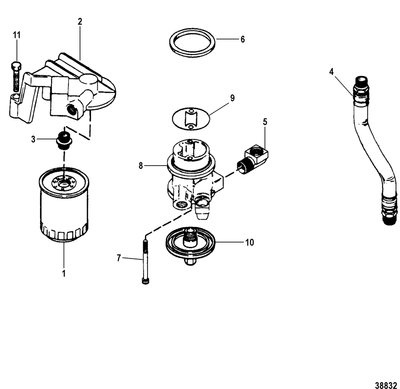 11
2
6
4
9
5
3
8
10
7
1
38832