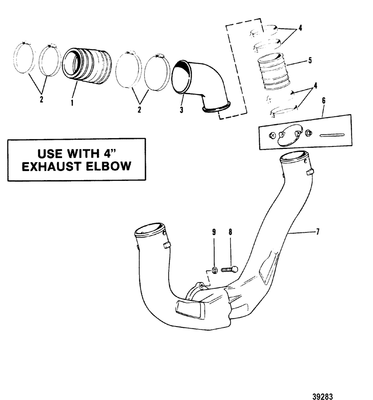 4
5
4
6
2
1
2
3
USE WITH 4" EXHAUST ELBOW
9
8
7
39283