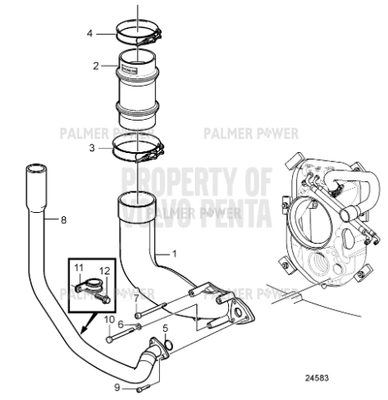 4
2
PALMER POWER
PALMER POWER
3
PROPERTY OF
VOLVO PENTA
PALMER POWER
8
1
11
12
PALMER POWER
PALMER POWER
7
10
6
5
9
24583