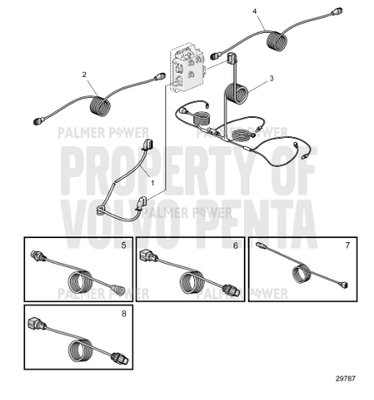 4
2
3
PALMER POWER
PALMER POWER
PROPERTY OF VOLVO PENTA
1
PALMER POWER
5
6
7
PALMER POWER
PALMER POWER
8
29787