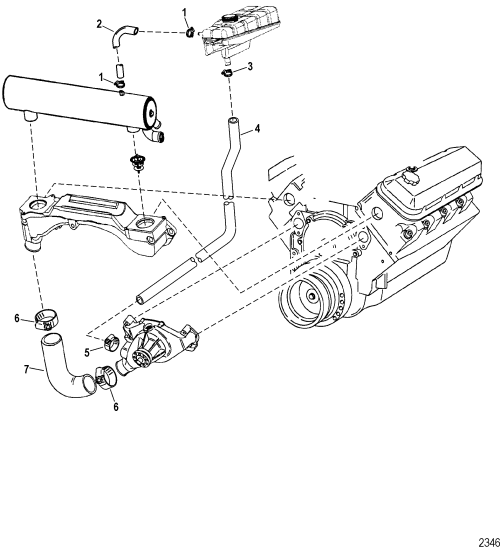 1
2
1
3
4
6
5
7
6
2346