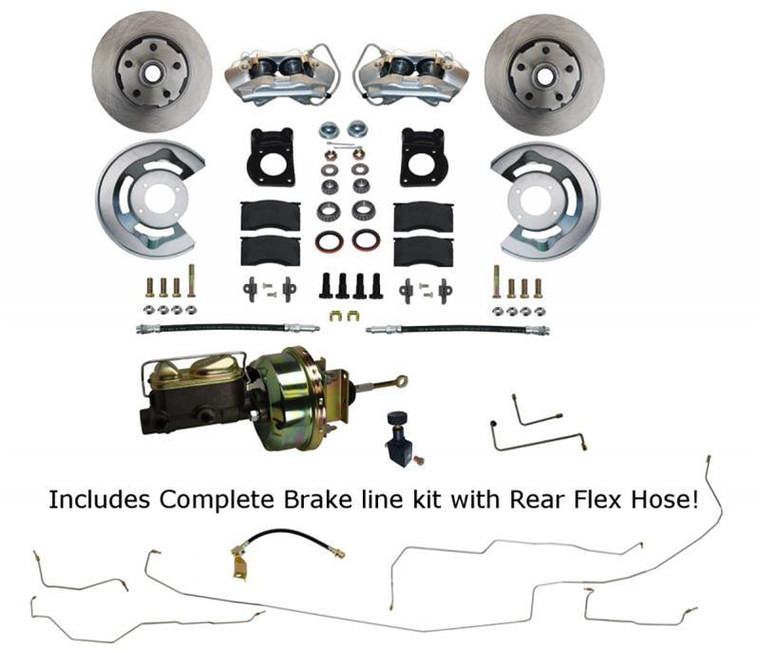 Includes Complete Brake line kit with Rear Flex Hose!