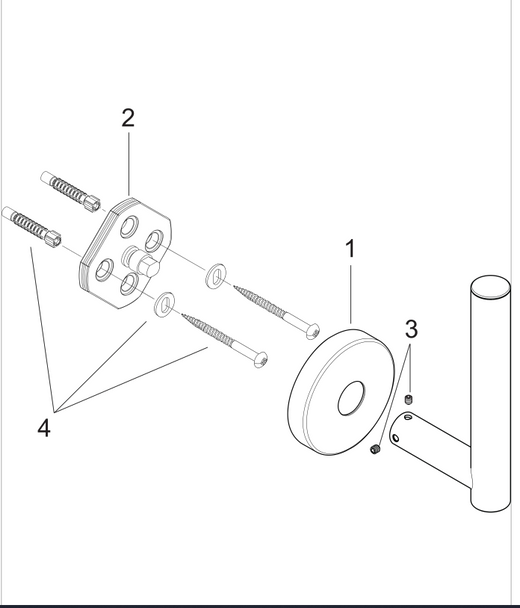 2
1
3
4