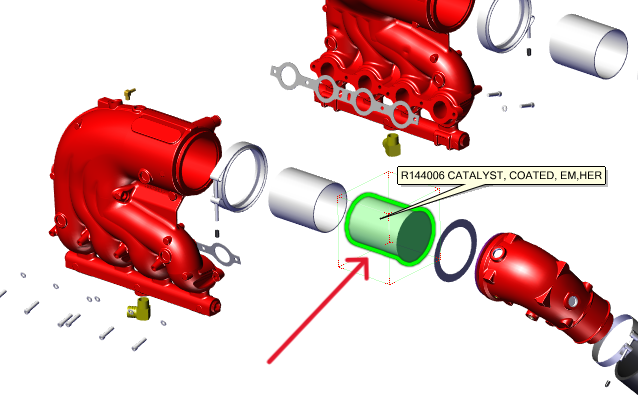 R144006 CATALYST, COATED, EM,HER