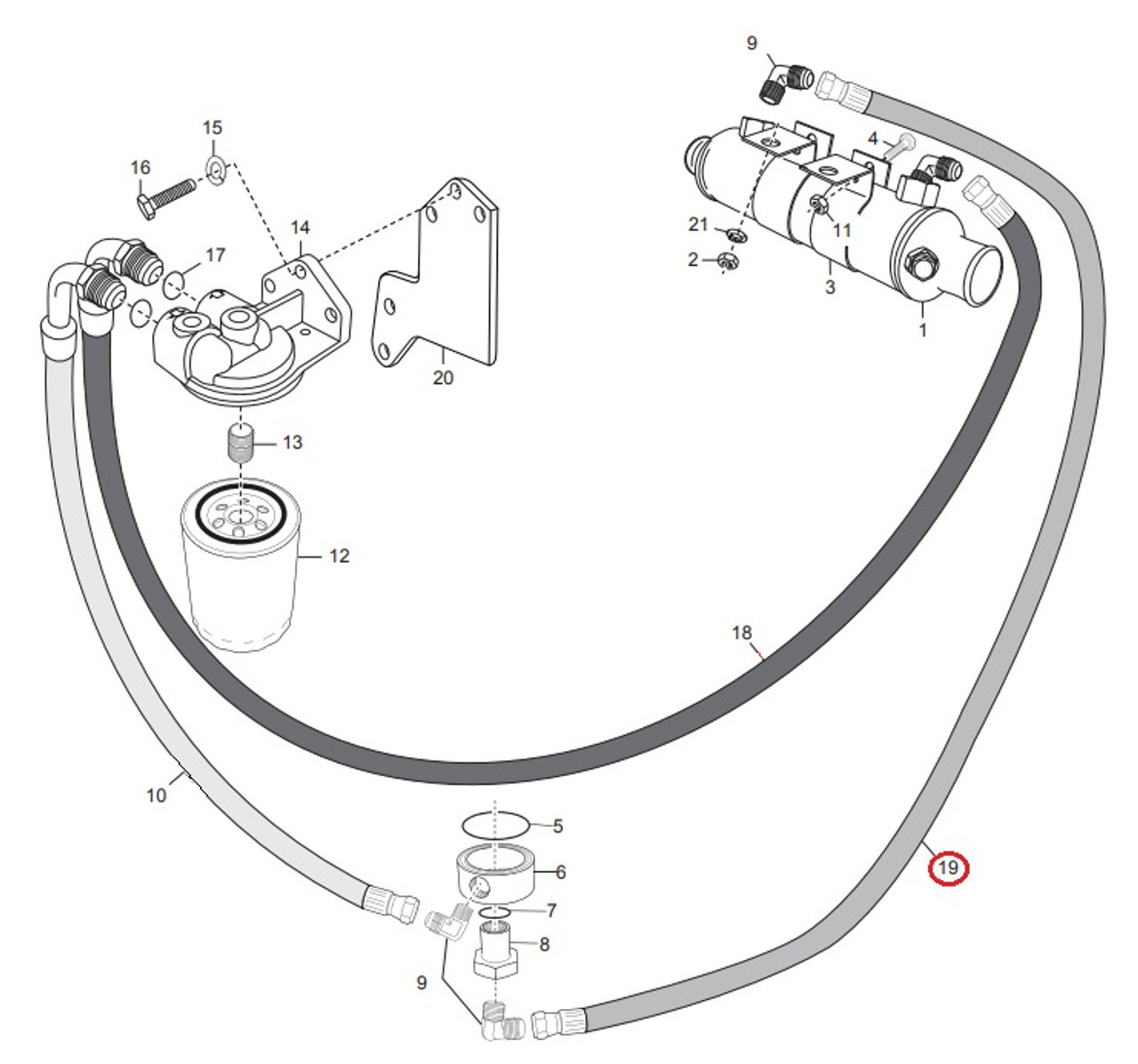 9
15
16
4
14
17
21
11
2
3
1
20
13
12
18
10
5
6
19
7
8
9