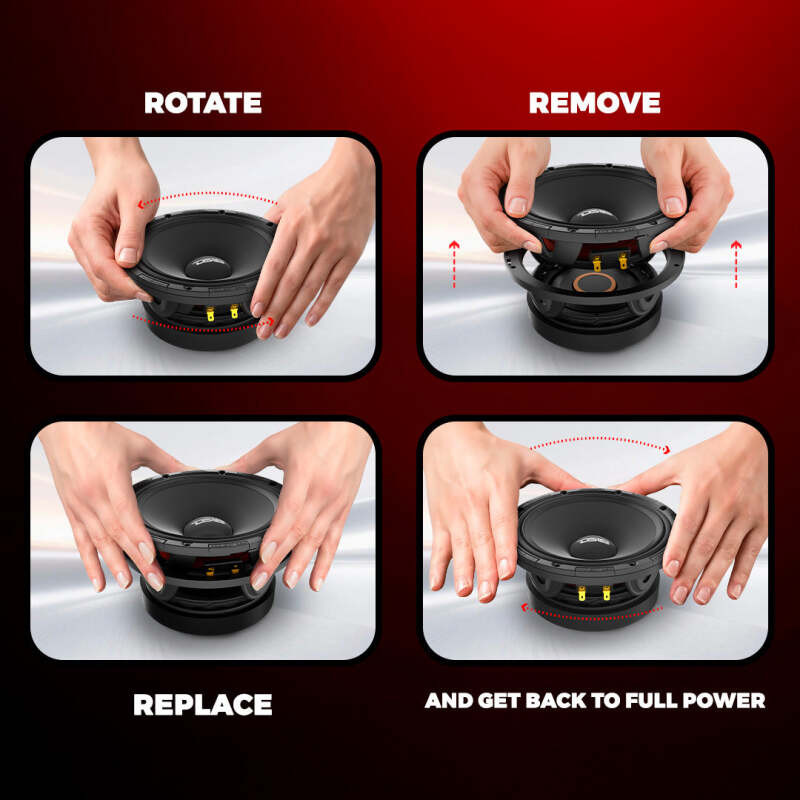 ROTATE

REMOVE

REPLACE

AND GET BACK TO FULL POWER