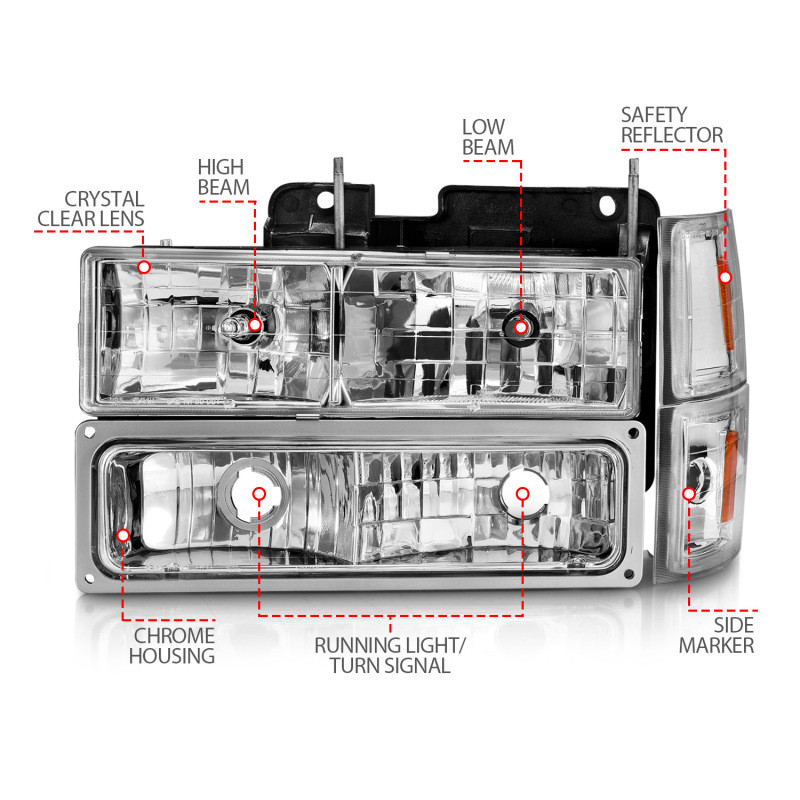 CRYSTAL CLEAR LENS

HIGH BEAM

LOW BEAM

SAFETY REFLECTOR

CHROME HOUSING

RUNNING LIGHT/ TURN SIGNAL

SIDE MARKER