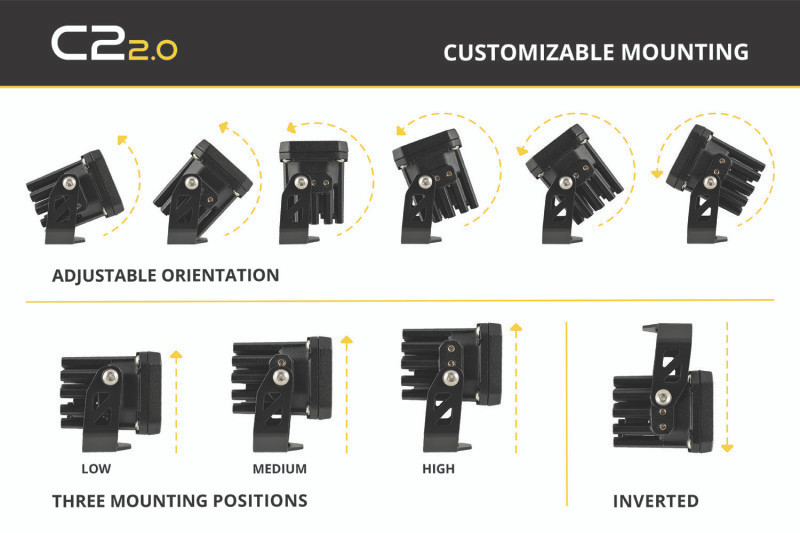 C2 2.0

CUSTOMIZABLE MOUNTING

ADJUSTABLE ORIENTATION

LOW

MEDIUM

HIGH

THREE MOUNTING POSITIONS

INVERTED