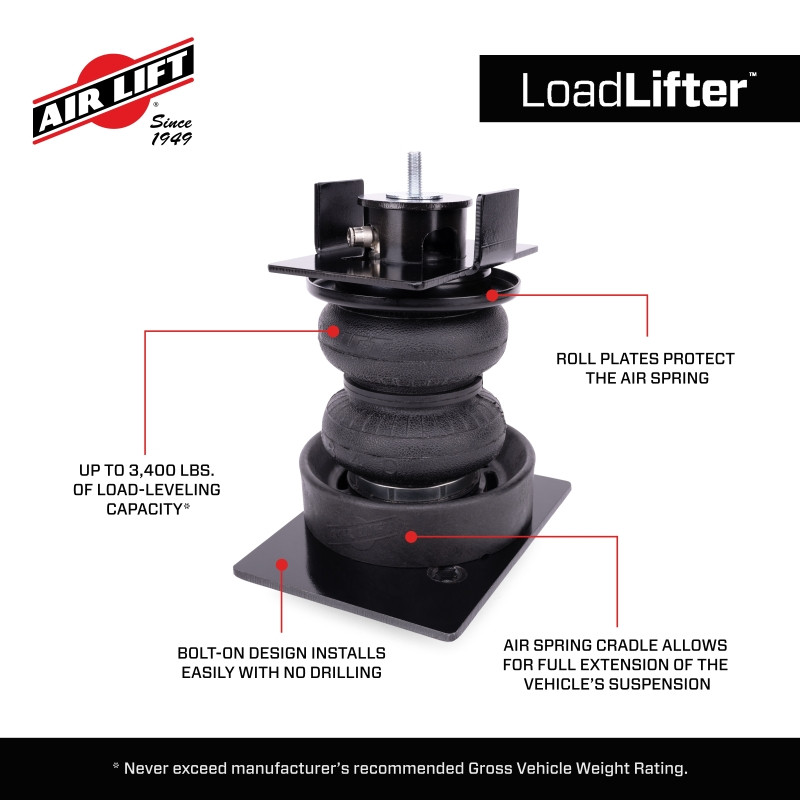 AIR LIFT®
Since 1949

LoadLifter™

ROLL PLATES PROTECT THE AIR SPRING

UP TO 3,400 LBS. OF LOAD-LEVELING CAPACITY*

BOLT-ON DESIGN INSTALLS EASILY WITH NO DRILLING

AIR SPRING CRADLE ALLOWS FOR FULL EXTENSION OF THE VEHICLE'S SUSPENSION

* Never exceed manufacturer's recommended Gross Vehicle Weight Rating.