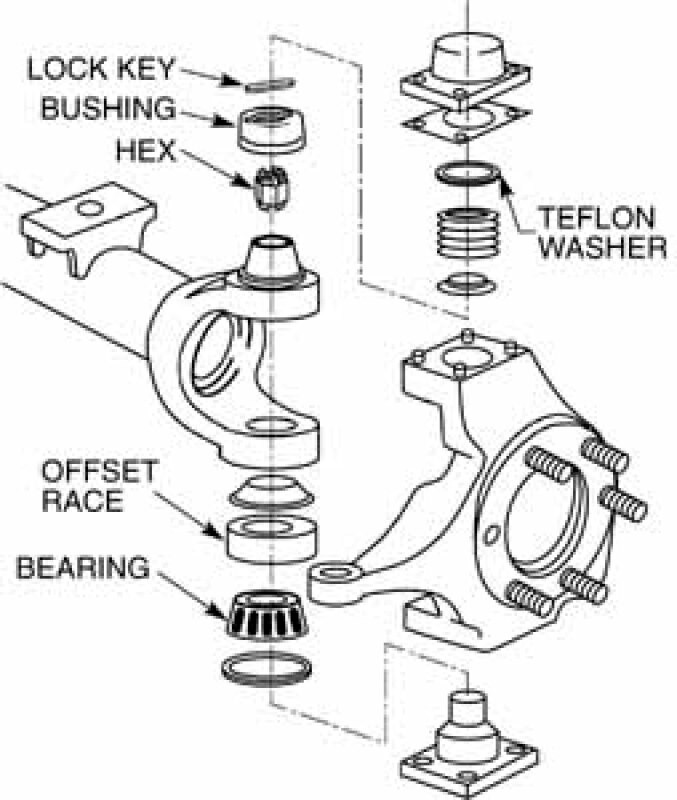 LOCK KEY
BUSHING
HEX
TEFLON WASHER
OFFSET RACE
BEARING