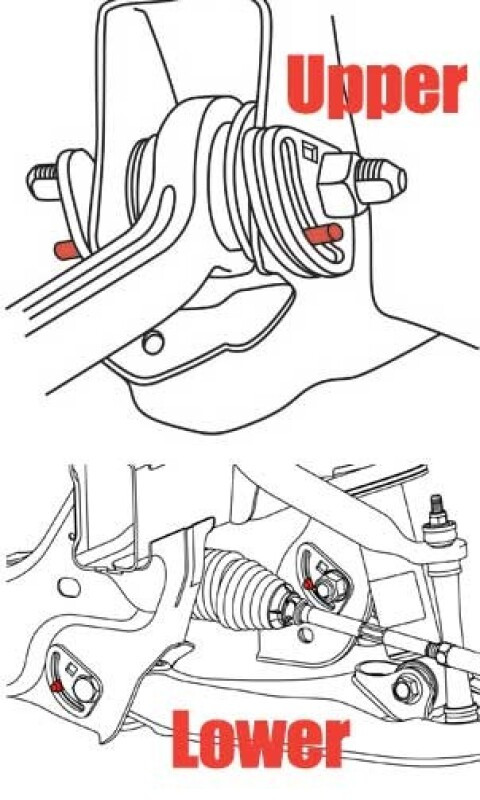 Upper

Lower