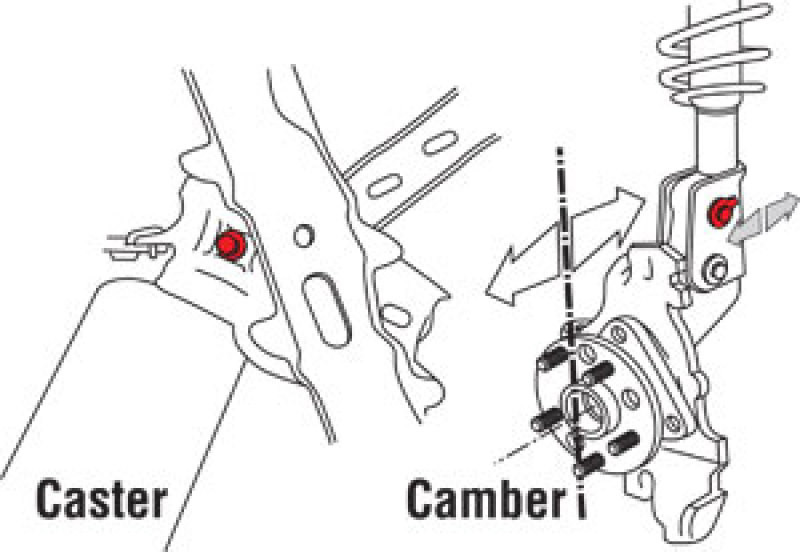 Caster

Camber