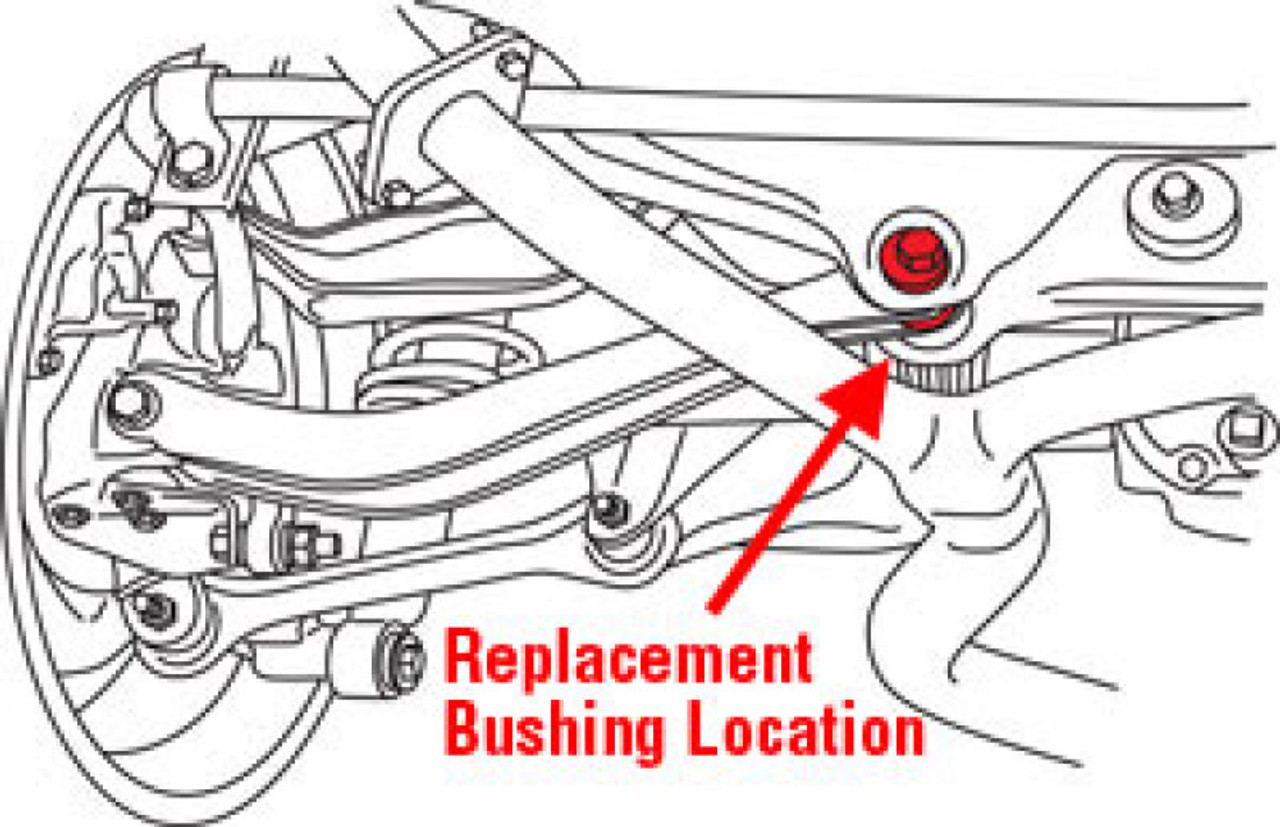 Replacement
Bushing Location