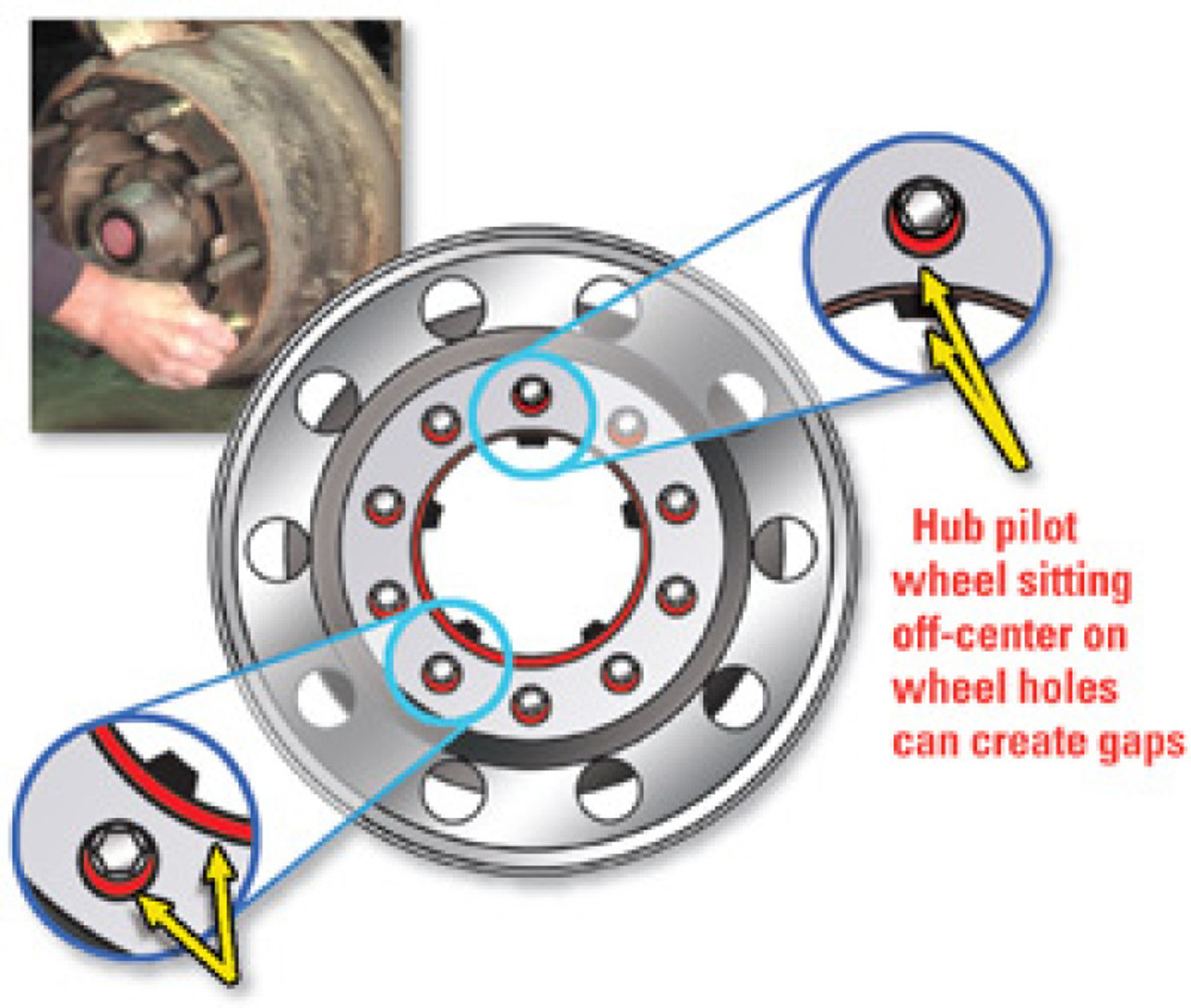 Hub pilot wheel sitting off-center on wheel holes can create gaps