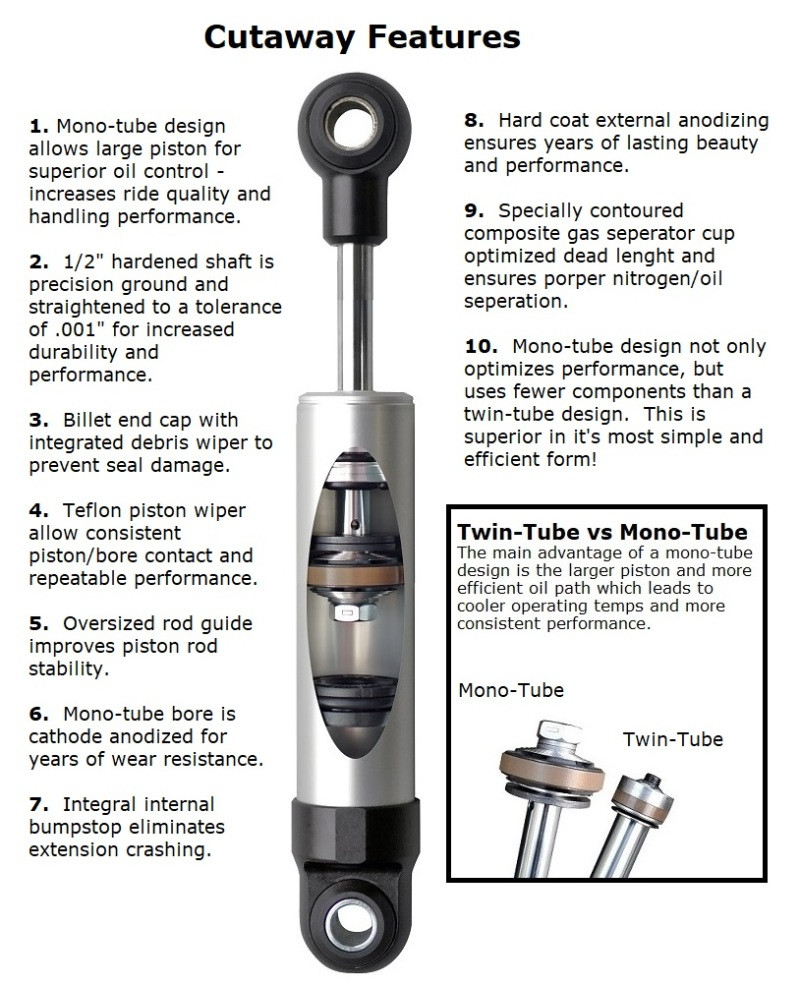 Cutaway Features

1. Mono-tube design allows large piston for superior oil control - increases ride quality and handling performance.

2. 1/2" hardened shaft is precision ground and straightened to a tolerance of .001" for increased durability and performance.

3. Billet end cap with integrated debris wiper to prevent seal damage.

4. Teflon piston wiper allow consistent piston/bore contact and repeatable performance.

5. Oversized rod guide improves piston rod stability.

6. Mono-tube bore is cathode anodized for years of wear resistance.

7. Integral internal bumpstop eliminates extension crashing.

8. Hard coat external anodizing ensures years of lasting beauty and performance.

9. Specially contoured composite gas seperator cup optimized dead lenght and ensures porper nitrogen/oil seperation.

10. Mono-tube design not only optimizes performance, but uses fewer components than a twin-tube design. This is superior in it's most simple and efficient form!

Twin-Tube vs Mono-Tube
The main advantage of a mono-tube design is the larger piston and more efficient oil path which leads to cooler operating temps and more consistent performance.

Mono-Tube

Twin-Tube