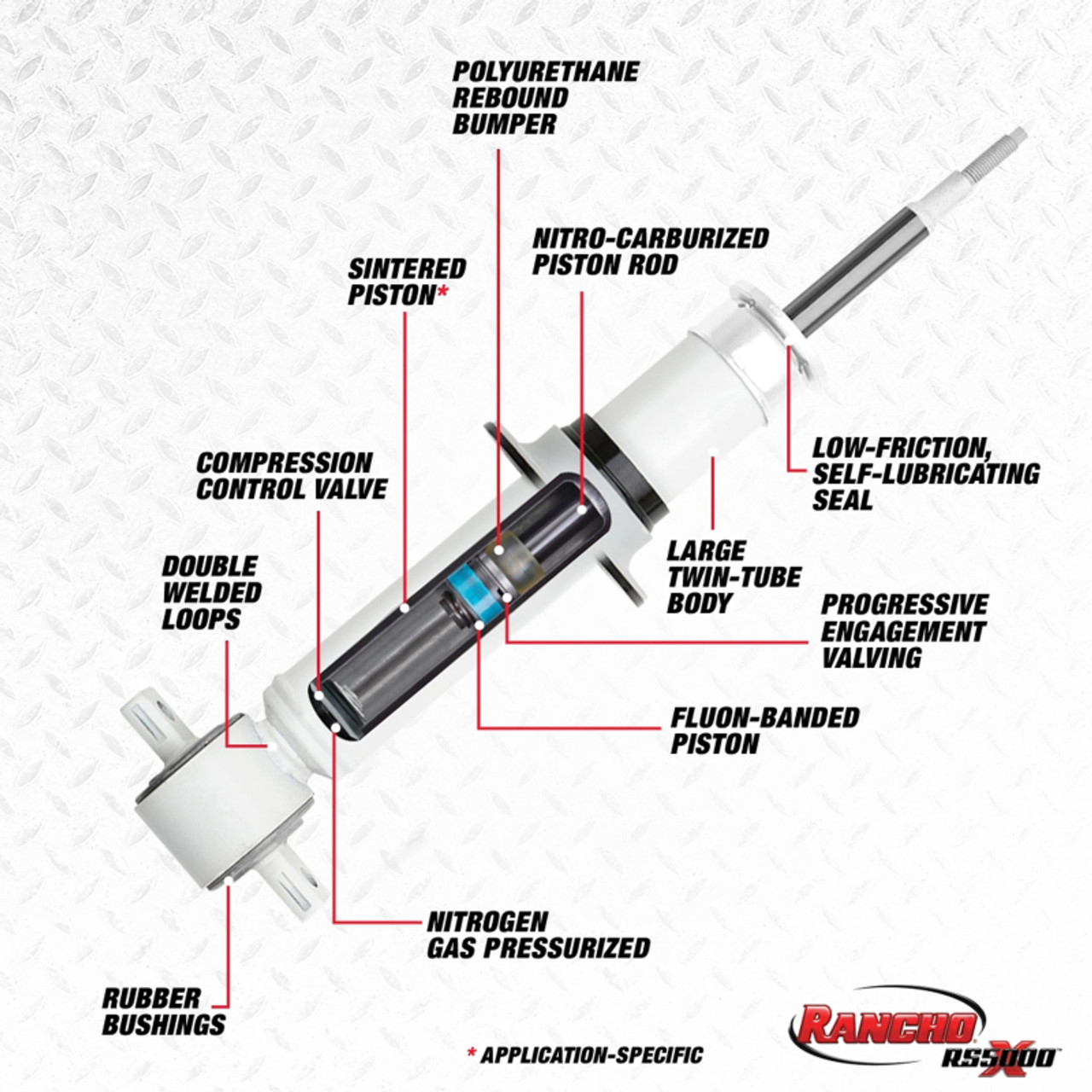 POLYURETHANE REBOUND BUMPER

NITRO-CARBURIZED PISTON ROD

SINTERED PISTON*

COMPRESSION CONTROL VALVE

LOW-FRICTION, SELF-LUBRICATING SEAL

DOUBLE WELDED LOOPS

LARGE TWIN-TUBE BODY

PROGRESSIVE ENGAGEMENT VALVING

FLUON-BANDED PISTON

NITROGEN GAS PRESSURIZED

RUBBER BUSHINGS

* APPLICATION-SPECIFIC

RANCHO RS5000X