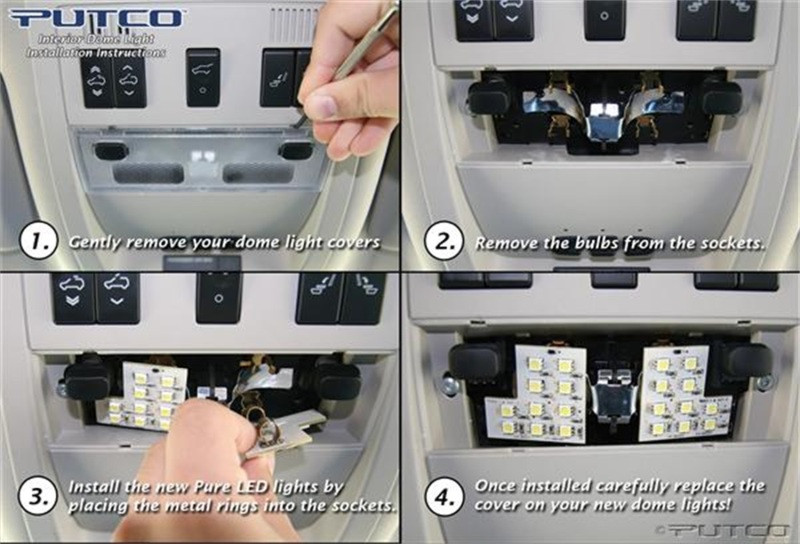 PUTCO
Interior Dome Light
Installation Instructions

1. Gently remove your dome light covers

2. Remove the bulbs from the sockets.

3. Install the new Pure LED lights by placing the metal rings into the sockets.

4. Once installed carefully replace the cover on your new dome lights!

© PUTCO