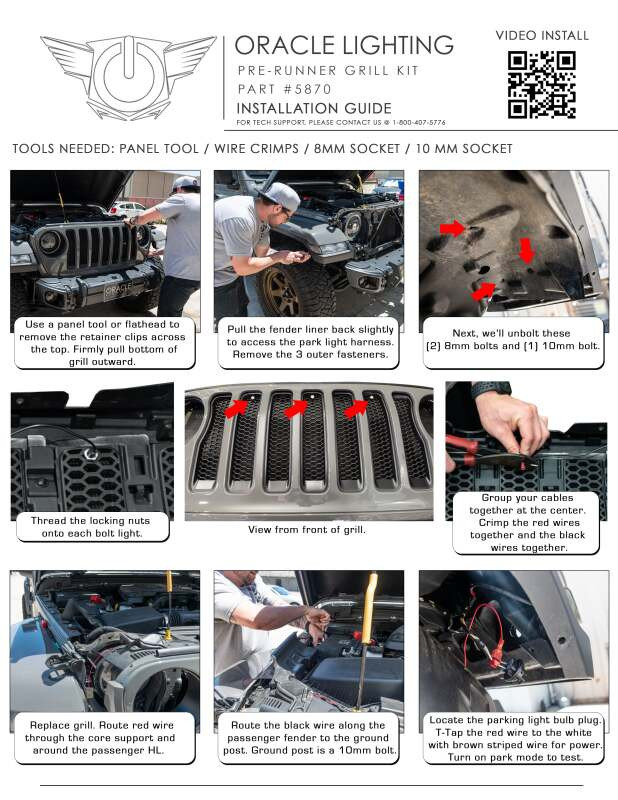 ORACLE LIGHTING
PRE-RUNNER GRILL KIT
PART #5870
INSTALLATION GUIDE
FOR TECH SUPPORT, PLEASE CONTACT US @ 1-800-407-5776

VIDEO INSTALL

TOOLS NEEDED: PANEL TOOL / WIRE CRIMPS / 8MM SOCKET / 10 MM SOCKET

ORACLE

Use a panel tool or flathead to remove the retainer clips across the top. Firmly pull bottom of grill outward.

Pull the fender liner back slightly to access the park light harness. Remove the 3 outer fasteners.

Next, we'll unbolt these (2) 8mm bolts and (1) 10mm bolt.

Thread the locking nuts onto each bolt light.

View from front of grill.

Group your cables together at the center. Crimp the red wires together and the black wires together.

Replace grill. Route red wire through the core support and around the passenger HL.

Route the black wire along the passenger fender to the ground post. Ground post is a 10mm bolt.

Locate the parking light bulb plug. T-Tap the red wire to the white with brown striped wire for power. Turn on park mode to test.