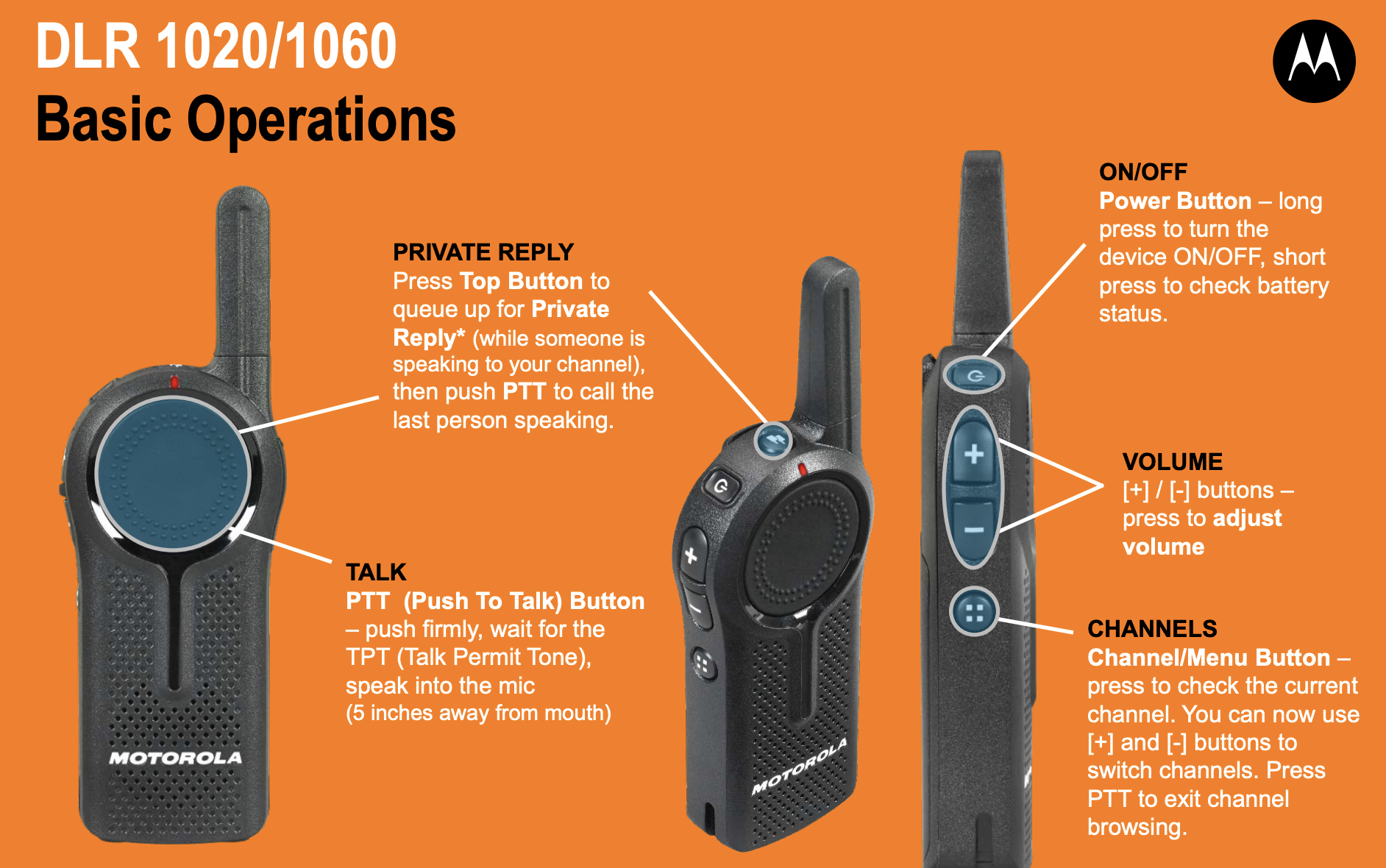 DLR 1020/1060
Basic Operations

PRIVATE REPLY
Press Top Button to queue up for Private Reply* (while someone is speaking to your channel), then push PTT to call the last person speaking.

TALK
PTT (Push To Talk) Button – push firmly, wait for the TPT (Talk Permit Tone), speak into the mic (5 inches away from mouth)

MOTOROLA

MOTOROLA

ON/OFF
Power Button – long press to turn the device ON/OFF, short press to check battery status.

VOLUME
[+] / [-] buttons – press to adjust volume

CHANNELS
Channel/Menu Button – press to check the current channel. You can now use [+] and [-] buttons to switch channels. Press PTT to exit channel browsing.