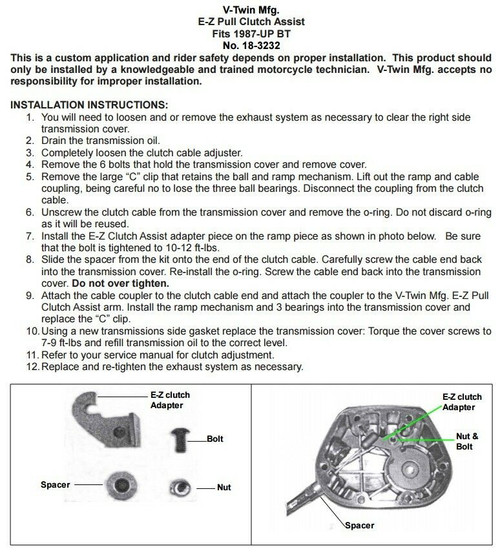 V-Twin Mfg.
E-Z Pull Clutch Assist
Fits 1987-UP BT
No. 18-3232

This is a custom application and rider safety depends on proper installation. This product should only be installed by a knowledgeable and trained motorcycle technician. V-Twin Mfg. accepts no responsibility for improper installation.

INSTALLATION INSTRUCTIONS:
1. You will need to loosen and or remove the exhaust system as necessary to clear the right side transmission cover.
2. Drain the transmission oil.
3. Completely loosen the clutch cable adjuster.
4. Remove the 6 bolts that hold the transmission cover and remove cover.
5. Remove the large "C" clip that retains the ball and ramp mechanism. Lift out the ramp and cable coupling, being careful no to lose the three ball bearings. Disconnect the coupling from the clutch cable.
6. Unscrew the clutch cable from the transmission cover and remove the o-ring. Do not discard o-ring as it will be reused.
7. Install the E-Z Clutch Assist adapter piece on the ramp piece as shown in photo below. Be sure that the bolt is tightened to 10-12 ft-lbs.
8. Slide the spacer from the kit onto the end of the clutch cable. Carefully screw the cable end back into the transmission cover. Re-install the o-ring. Screw the cable end back into the transmission cover. Do not over tighten.
9. Attach the cable coupler to the clutch cable end and attach the coupler to the V-Twin Mfg. E-Z Pull Clutch Assist arm. Install the ramp mechanism and 3 bearings into the transmission cover and replace the "C" clip.
10. Using a new transmissions side gasket replace the transmission cover: Torque the cover screws to 7-9 ft-lbs and refill transmission oil to the correct level.
11. Refer to your service manual for clutch adjustment.
12. Replace and re-tighten the exhaust system as necessary.

E-Z clutch Adapter
Bolt
Spacer
Nut

E-Z clutch Adapter
Nut & Bolt
Spacer